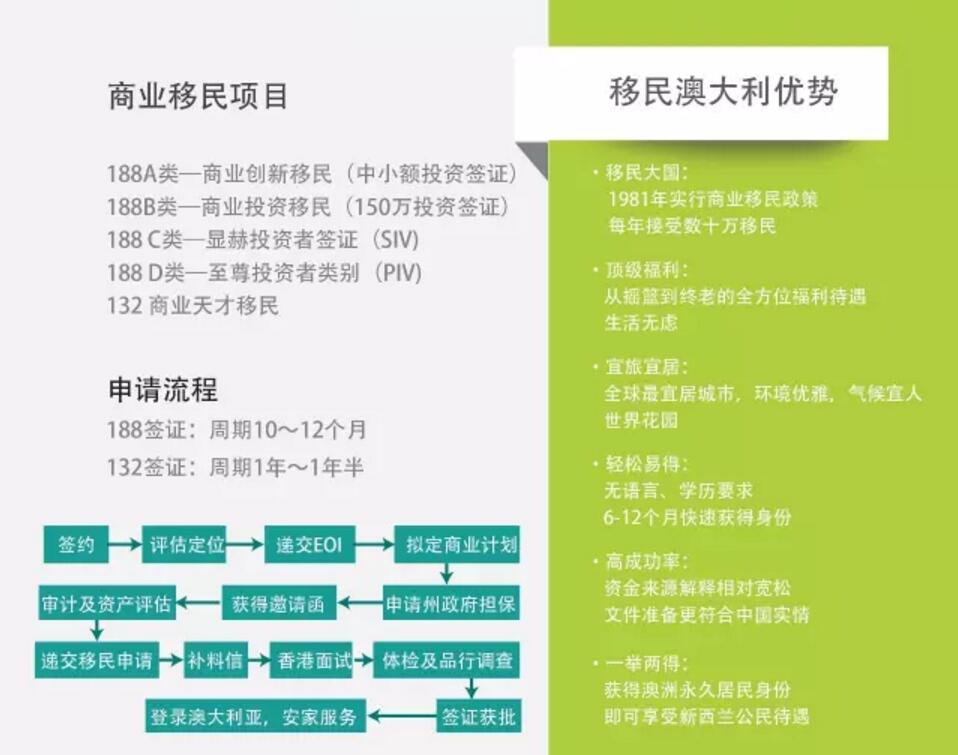 商业移民项目

188A类—商业创新移民（中小额投资签证）
188B类—商业投资移民（150万投资签证）
188 C类—显赫投资者签证（SIV）
188 D类—至尊投资者类别（PIV）
132 商业天才移民

申请流程
188签证：周期10～12个月
132签证：周期1年～1年半

签约
评估定位
递交EOI
拟定商业计划
申请州政府担保
获得邀请函
审计及资产评估
递交移民申请
补料信
香港面试
体检及品行调查
签证获批
登录澳大利亚，安家服务

移民澳大利优势

• 移民大国：
1981年实行商业移民政策
每年接受数十万移民

• 顶级福利：
从摇篮到终老的全方位福利待遇
生活无虑

• 宜旅宜居：
全球最宜居城市，环境优雅，气候宜人
世界花园

• 轻松易得：
无语言、学历要求
6-12个月快速获得身份

• 高成功率：
资金来源解释相对宽松
文件准备更符合中国实情

• 一举两得：
获得澳洲永久居民身份
即可享受新西兰公民待遇